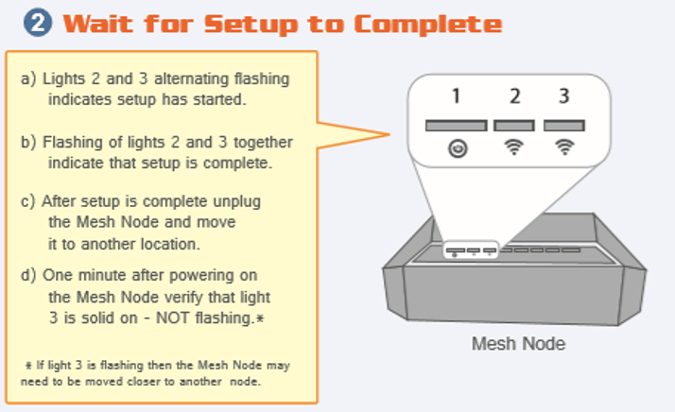 ② Wait for Setup to Complete

a) Lights 2 and 3 alternating flashing indicates setup has started.

b) Flashing of lights 2 and 3 together indicate that setup is complete.

c) After setup is complete unplug the Mesh Node and move it to another location.

d) One minute after powering on the Mesh Node verify that light 3 is solid on - NOT flashing.*

* If light 3 is flashing then the Mesh Node may need to be moved closer to another node.

1 2 3

Mesh Node