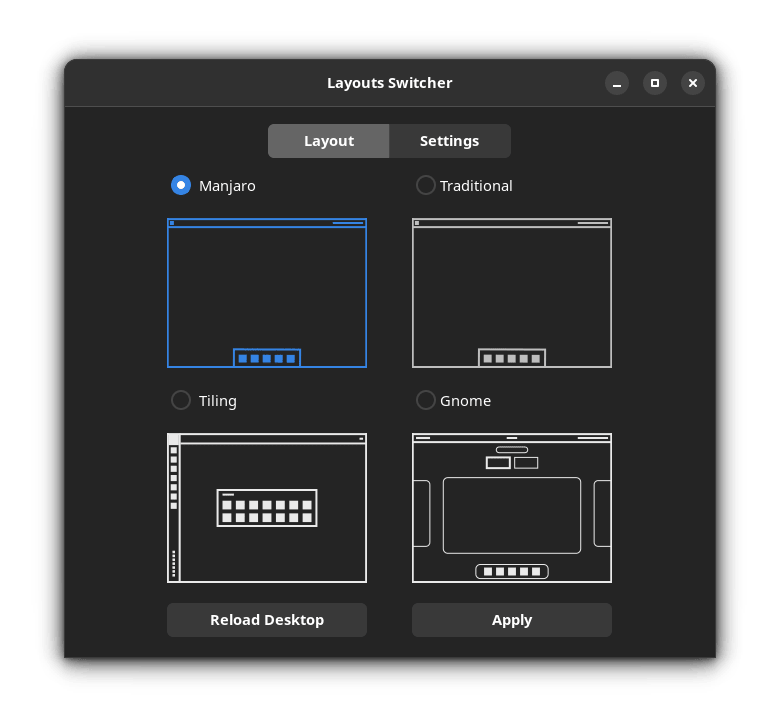 Layouts Switcher

Layout
Settings

Manjaro
Traditional

Tiling
Gnome

Reload Desktop
Apply